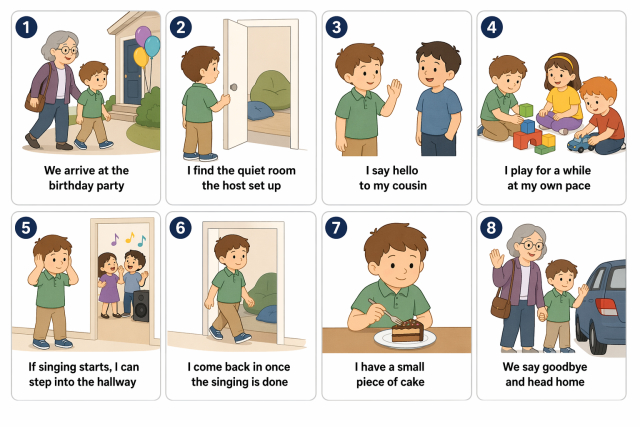 1
We arrive at the birthday party

2
I find the quiet room the host set up

3
I say hello to my cousin

4
I play for a while at my own pace

5
If singing starts, I can step into the hallway

6
I come back in once the singing is done

7
I have a small piece of cake

8
We say goodbye and head home