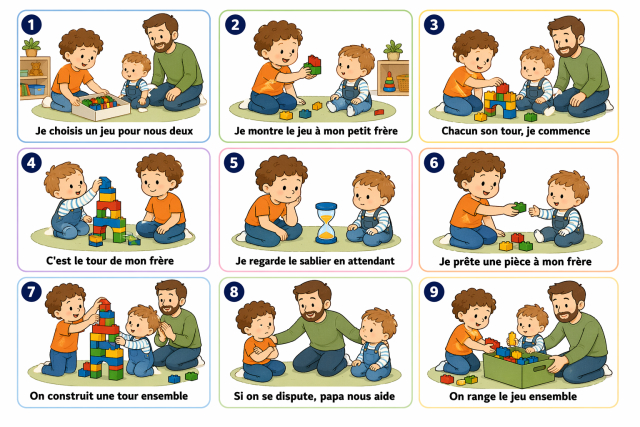 1
Je choisis un jeu pour nous deux

2
Je montre le jeu à mon petit frère

3
Chacun son tour, je commence

4
C'est le tour de mon frère

5
Je regarde le sablier en attendant

6
Je prête une pièce à mon frère

7
On construit une tour ensemble

8
Si on se dispute, papa nous aide

9
On range le jeu ensemble