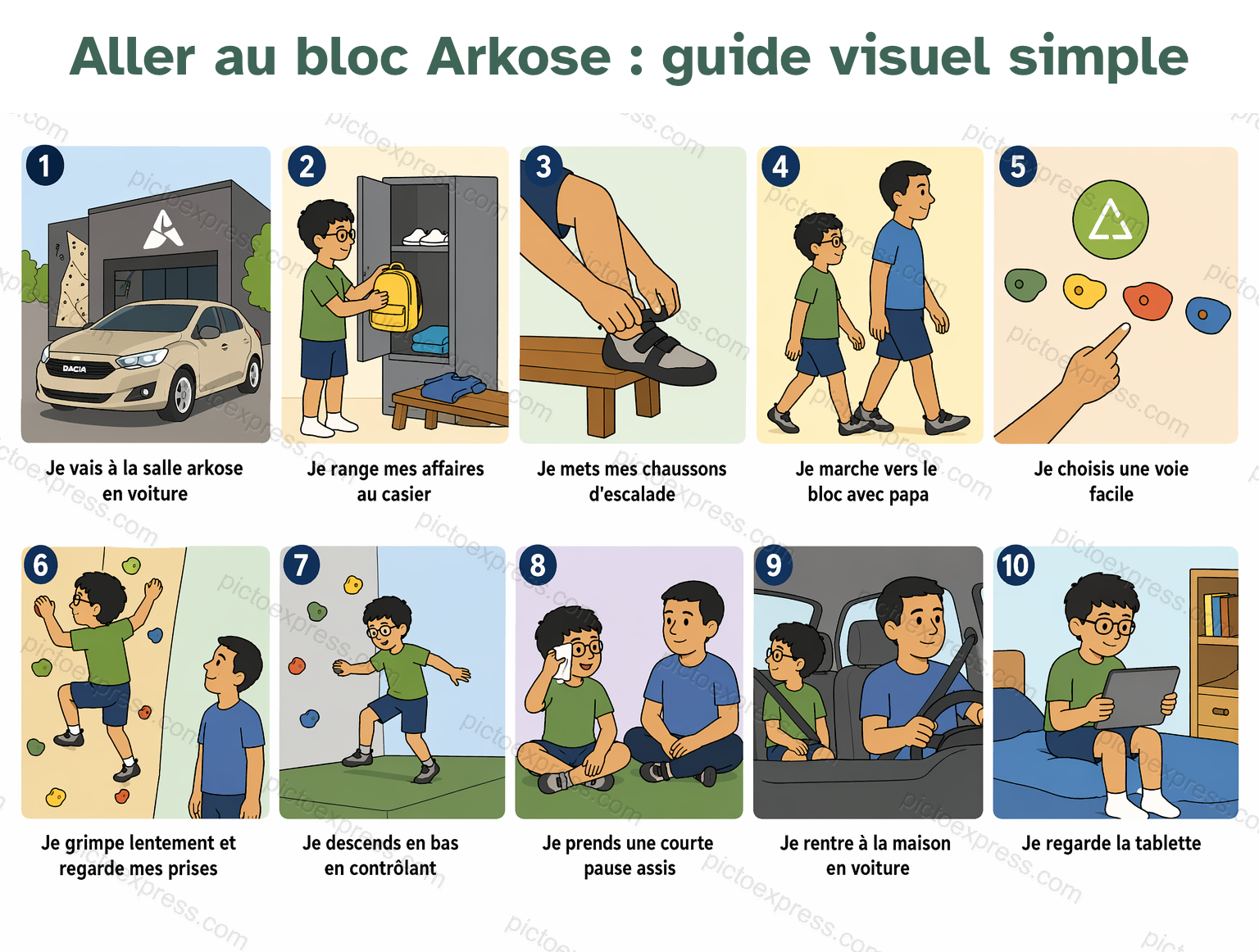 Aller au bloc Arkose : guide visuel simple

1
DACIA
Je vais à la salle arkose en voiture

2
Je range mes affaires au casier

3
Je mets mes chaussons d'escalade

4
Je marche vers le bloc avec papa

5
Je choisis une voie facile

6
Je grimpe lentement et regarde mes prises

7
Je descends en bas en contrôlant

8
Je prends une courte pause assis

9
Je rentre à la maison en voiture

10
Je regarde la tablette

pictoexpress.com