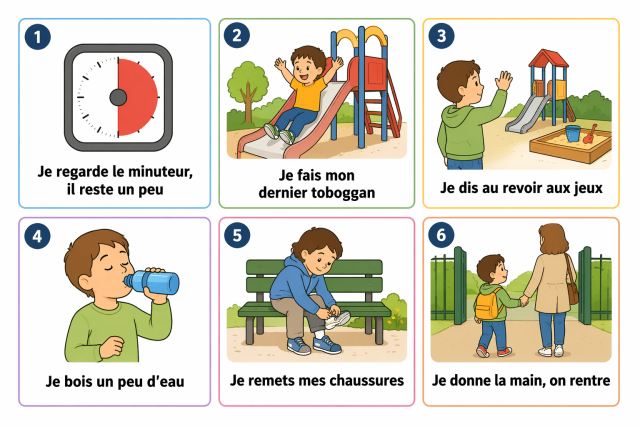 1
Je regarde le minuteur, il reste un peu

2
Je fais mon dernier toboggan

3
Je dis au revoir aux jeux

4
Je bois un peu d'eau

5
Je remets mes chaussures

6
Je donne la main, on rentre