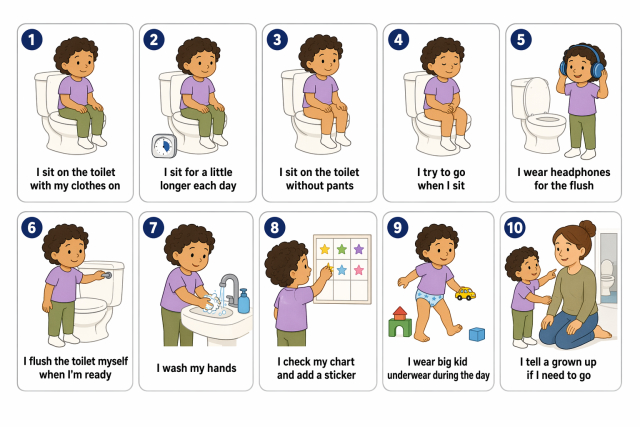 1
I sit on the toilet with my clothes on

2
I sit for a little longer each day

3
I sit on the toilet without pants

4
I try to go when I sit

5
I wear headphones for the flush

6
I flush the toilet myself when I'm ready

7
I wash my hands

8
I check my chart and add a sticker

9
I wear big kid underwear during the day

10
I tell a grown up if I need to go