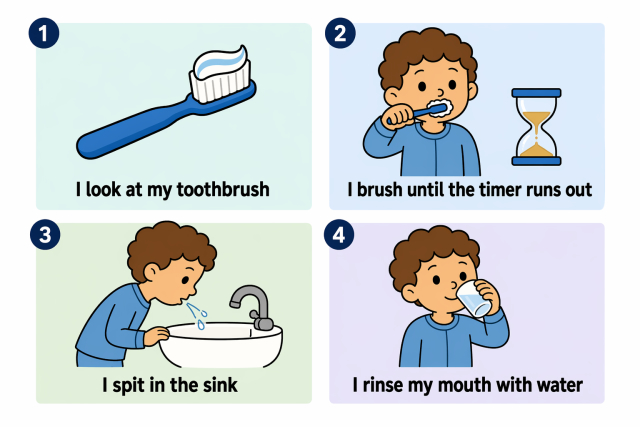 1
I look at my toothbrush

2
I brush until the timer runs out

3
I spit in the sink

4
I rinse my mouth with water