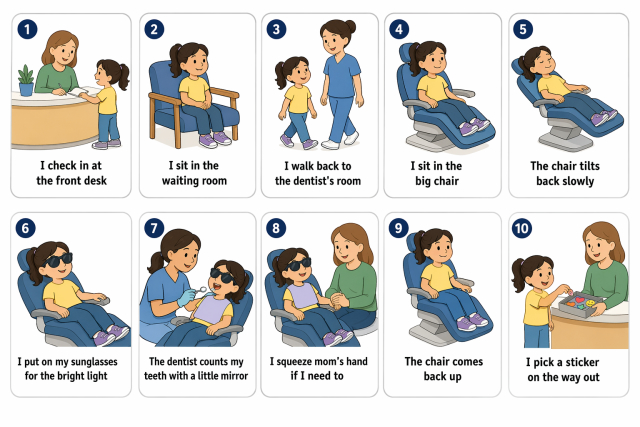 1
I check in at the front desk

2
I sit in the waiting room

3
I walk back to the dentist's room

4
I sit in the big chair

5
The chair tilts back slowly

6
I put on my sunglasses for the bright light

7
The dentist counts my teeth with a little mirror

8
I squeeze mom's hand if I need to

9
The chair comes back up

10
I pick a sticker on the way out