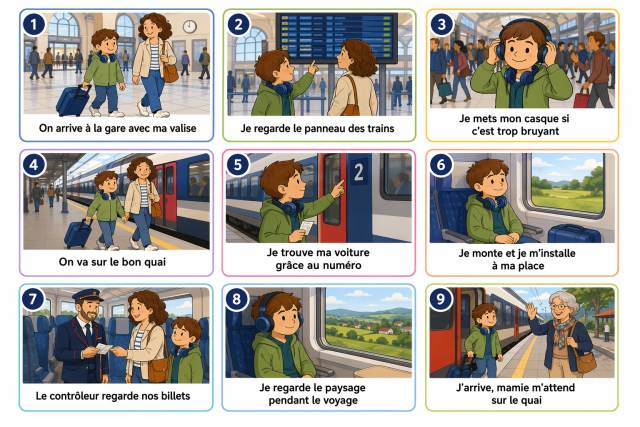 1
On arrive à la gare avec ma valise

2
Je regarde le panneau des trains

3
Je mets mon casque si c'est trop bruyant

4
On va sur le bon quai

5
2
Je trouve ma voiture grâce au numéro

6
Je monte et je m'installe à ma place

7
Le contrôleur regarde nos billets

8
Je regarde le paysage pendant le voyage

9
J'arrive, mamie m'attend sur le quai