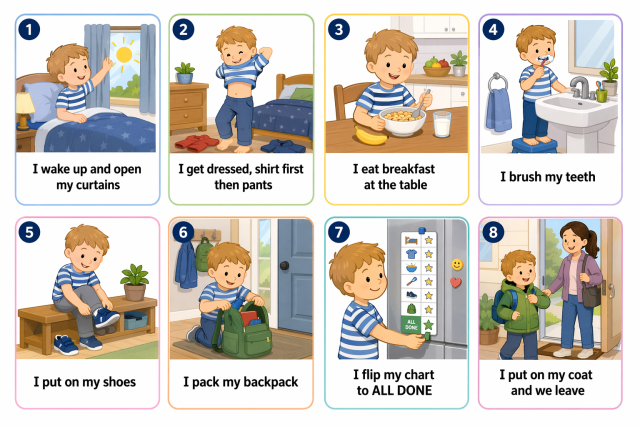 1
I wake up and open my curtains

2
I get dressed, shirt first then pants

3
I eat breakfast at the table

4
I brush my teeth

5
I put on my shoes

6
I pack my backpack

7
ALL DONE
I flip my chart to ALL DONE

8
I put on my coat and we leave