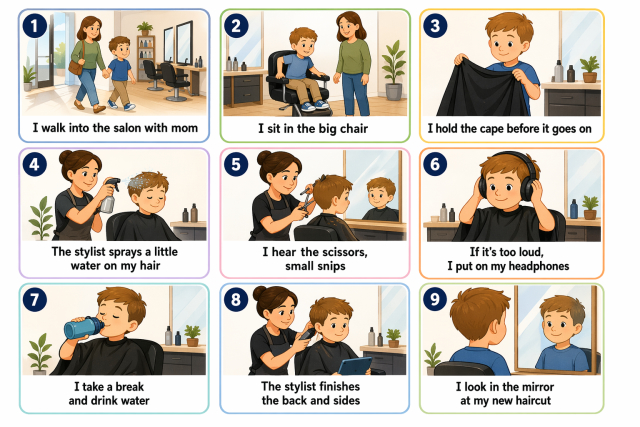 1
I walk into the salon with mom

2
I sit in the big chair

3
I hold the cape before it goes on

4
The stylist sprays a little water on my hair

5
I hear the scissors, small snips

6
If it's too loud, I put on my headphones

7
I take a break and drink water

8
The stylist finishes the back and sides

9
I look in the mirror at my new haircut