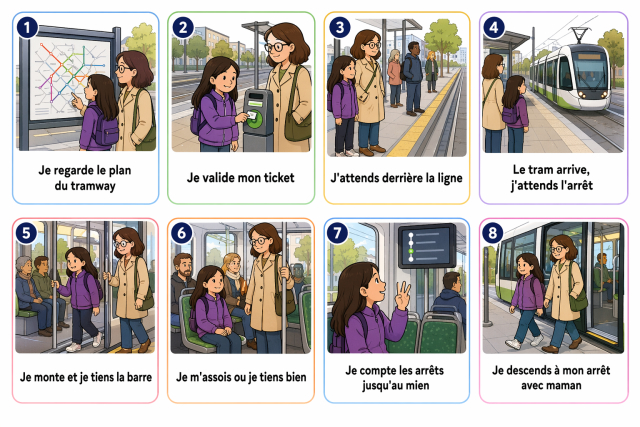 1
Je regarde le plan du tramway

2
Je valide mon ticket

3
J'attends derrière la ligne

4
Le tram arrive, j'attends l'arrêt

5
Je monte et je tiens la barre

6
Je m'assois ou je tiens bien

7
Je compte les arrêts jusqu'au mien

8
Je descends à mon arrêt avec maman