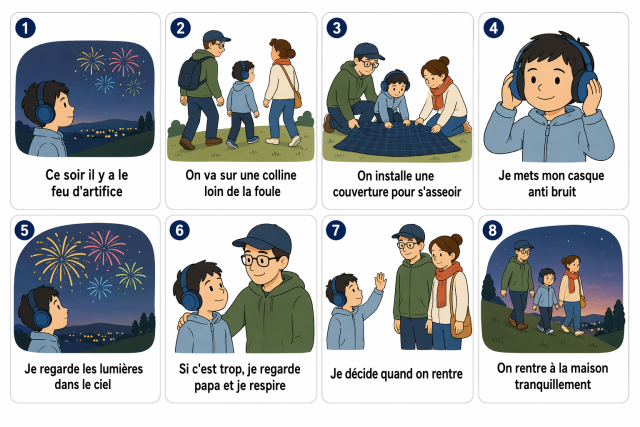 1
Ce soir il y a le feu d'artifice

2
On va sur une colline loin de la foule

3
On installe une couverture pour s'asseoir

4
Je mets mon casque anti bruit

5
Je regarde les lumières dans le ciel

6
Si c'est trop, je regarde papa et je respire

7
Je décide quand on rentre

8
On rentre à la maison tranquillement