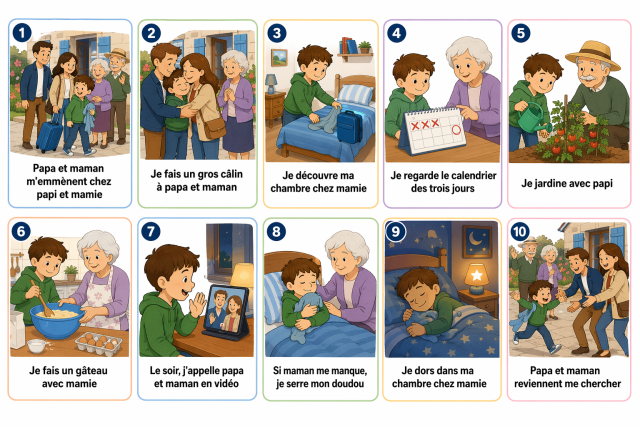 1
Papa et maman m'emmènent chez papi et mamie

2
Je fais un gros câlin à papa et maman

3
Je découvre ma chambre chez mamie

4
Je regarde le calendrier des trois jours

5
Je jardine avec papi

6
Je fais un gâteau avec mamie

7
Le soir, j'appelle papa et maman en vidéo

8
Si maman me manque, je serre mon doudou

9
Je dors dans ma chambre chez mamie

10
Papa et maman reviennent me chercher