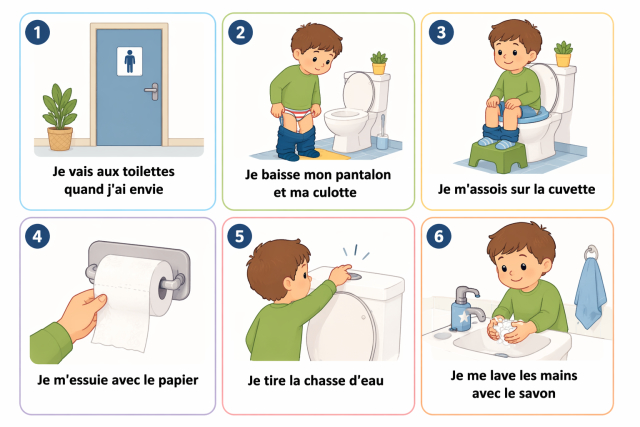 1
Je vais aux toilettes quand j'ai envie

2
Je baisse mon pantalon et ma culotte

3
Je m'assois sur la cuvette

4
Je m'essuie avec le papier

5
Je tire la chasse d'eau

6
Je me lave les mains avec le savon