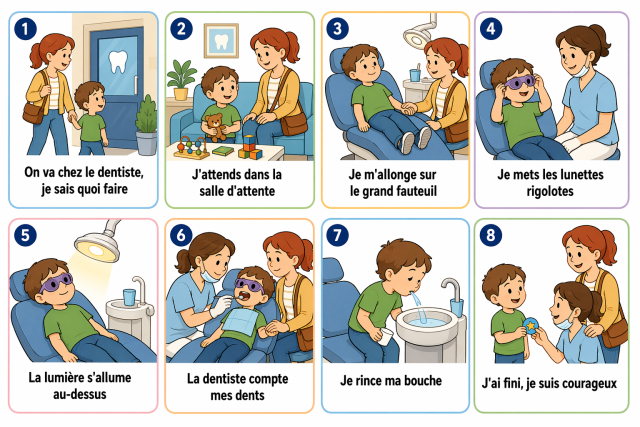 1
On va chez le dentiste, je sais quoi faire

2
J'attends dans la salle d'attente

3
Je m'allonge sur le grand fauteuil

4
Je mets les lunettes rigolotes

5
La lumière s'allume au-dessus

6
La dentiste compte mes dents

7
Je rince ma bouche

8
J'ai fini, je suis courageux