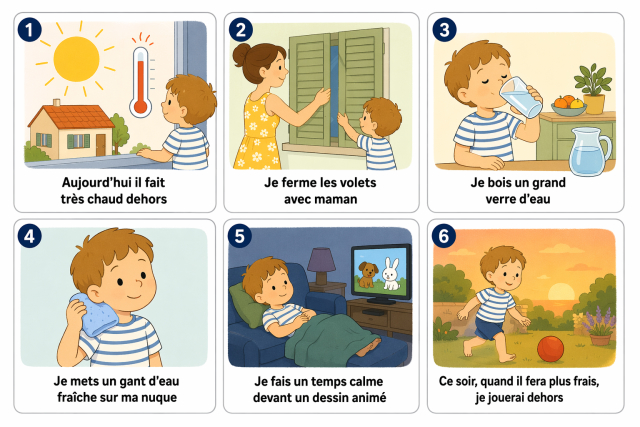 1
Aujourd'hui il fait très chaud dehors

2
Je ferme les volets avec maman

3
Je bois un grand verre d'eau

4
Je mets un gant d'eau fraîche sur ma nuque

5
Je fais un temps calme devant un dessin animé

6
Ce soir, quand il fera plus frais, je jouerai dehors