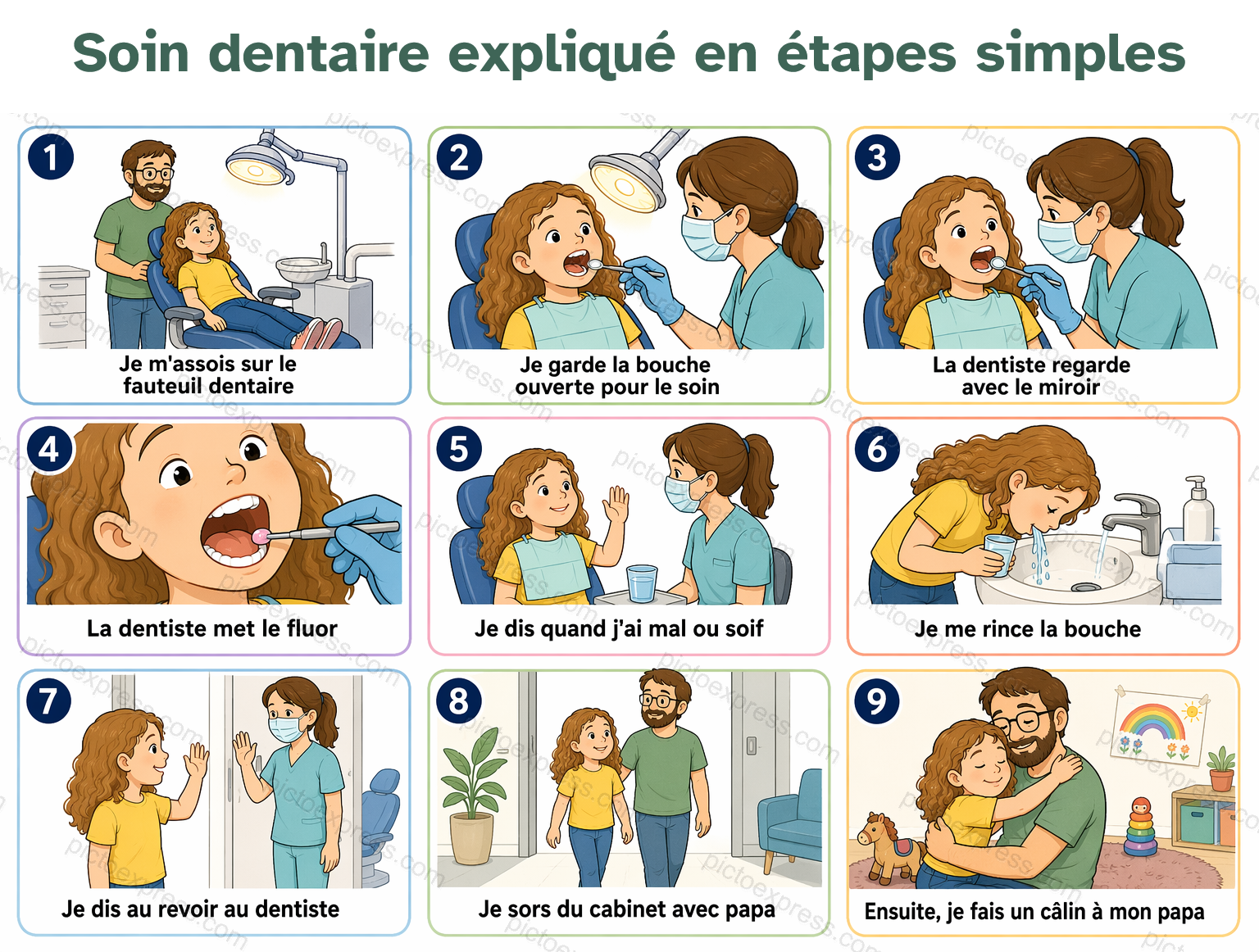 Soin dentaire expliqué en étapes simples

1
Je m'assois sur le fauteuil dentaire

2
Je garde la bouche ouverte pour le soin

3
La dentiste regarde avec le miroir

4
La dentiste met le fluor

5
Je dis quand j'ai mal ou soif

6
Je me rince la bouche

7
Je dis au revoir au dentiste

8
Je sors du cabinet avec papa

9
Ensuite, je fais un câlin à mon papa

pictoexpress.com